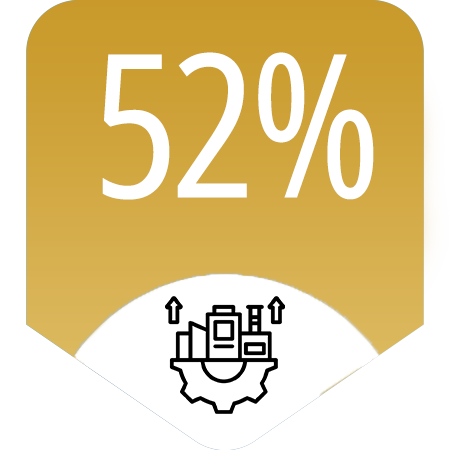 52%